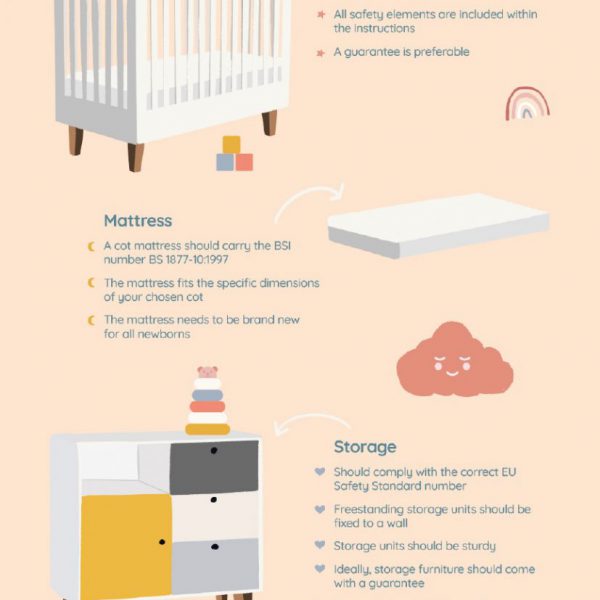 All safety elements are included within the instructions

A guarantee is preferable

Mattress

A cot mattress should carry the BSI number BS 1877-10:1997

The mattress fits the specific dimensions of your chosen cot

The mattress needs to be brand new for all newborns

Storage

Should comply with the correct EU Safety Standard number

Freestanding storage units should be fixed to a wall

Storage units should be sturdy

Ideally, storage furniture should come with a guarantee